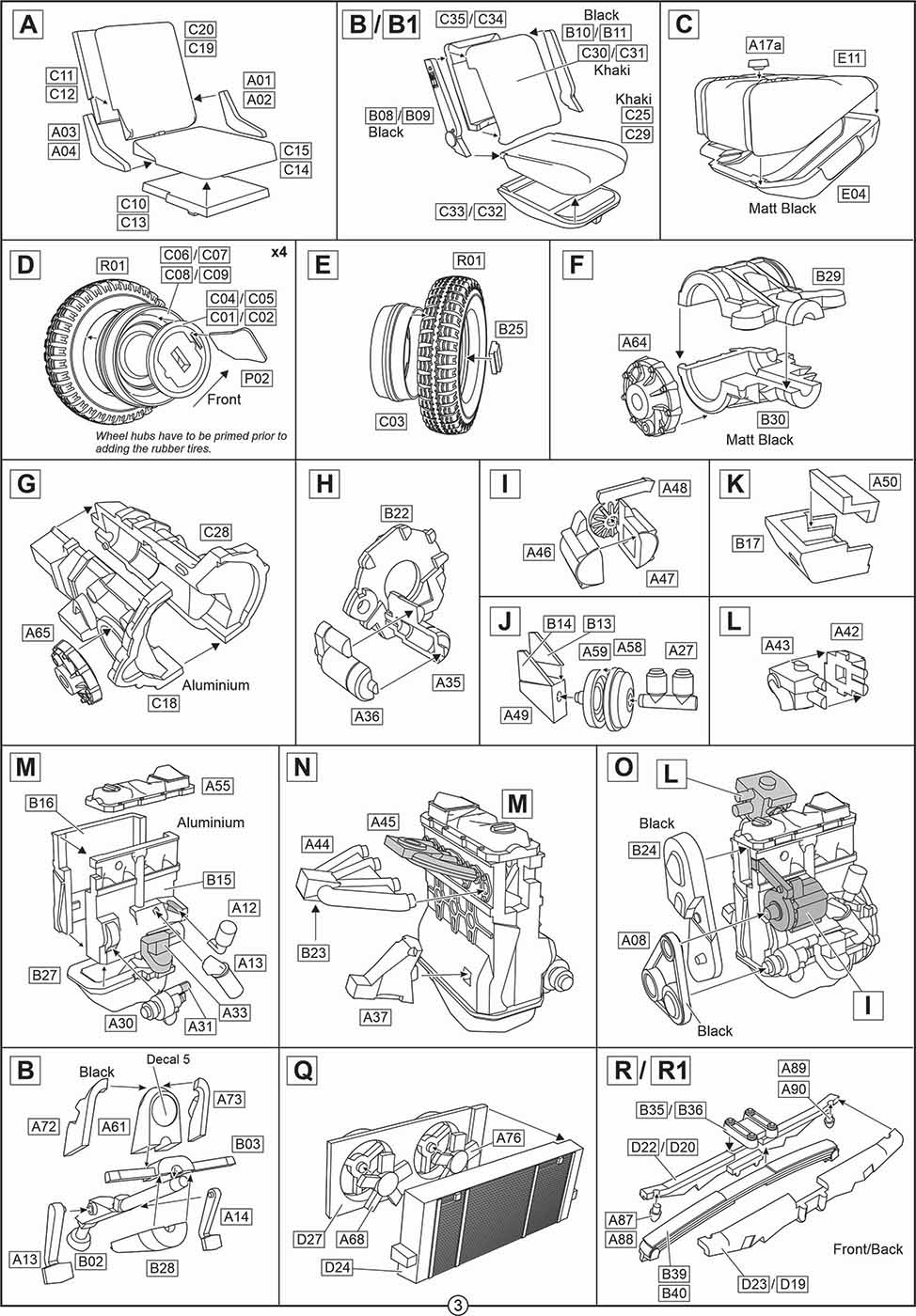 A
C20
C19
C11
C12
A01
A02
A03
A04
C15
C14
C10
C13

B / B1
C35 / C34
Black
B10 / B11
C30 / C31
Khaki
Khaki
C25
C29
B08 / B09
Black
C33 / C32

C
A17a
E11
Matt Black
E04

D
x4
R01
C06 / C07
C08 / C09
C04 / C05
C01 / C02
P02
Front
Wheel hubs have to be primed prior to adding the rubber tires.

E
R01
B25
C03

F
B29
A64
B30
Matt Black

G
C28
A65
Aluminium
C18

H
B22
A35
A36

I
A48
A46
A47

K
A50
B17

J
B14
B13
A59
A58
A27
A49

L
A43
A42

M
A55
B16
Aluminium
B15
A12
A13
B27
A33
A30
A31

N
M
A45
A44
B23
A37

O
L
Black
B24
A08
I
Black

B
Black
Decal 5
A73
A72
A61
B03
A14
A13
B02
B28

Q
A76
D27
A68
D24

R / R1
A89
A90
B35 / B36
D22 / D20
A87
A88
B39
B40
D23 / D19
Front/Back

3